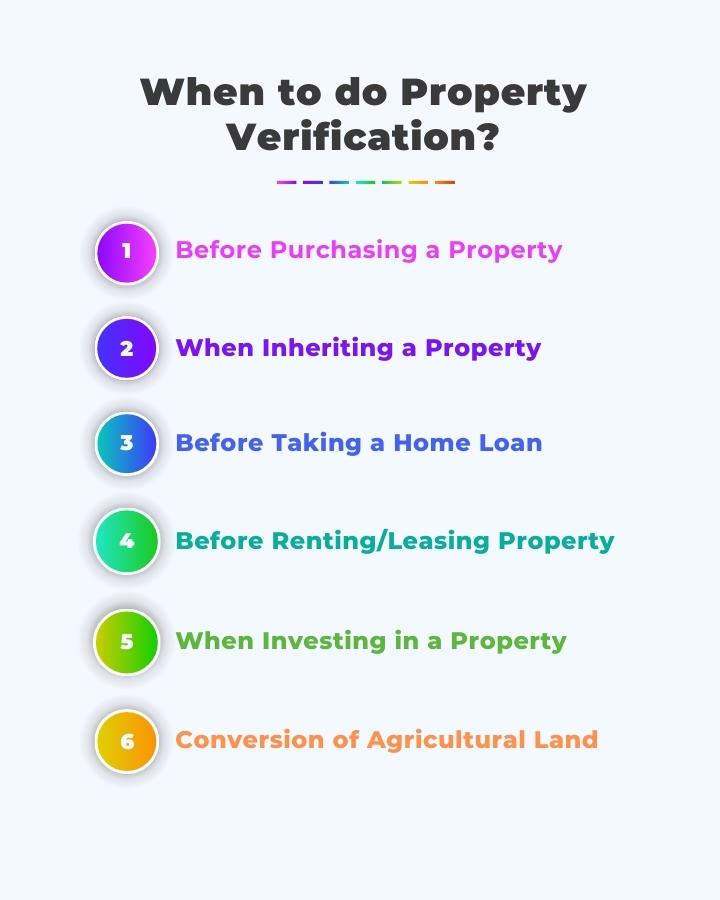 When to do Property Verification?

1 Before Purchasing a Property

2 When Inheriting a Property

3 Before Taking a Home Loan

4 Before Renting/Leasing Property

5 When Investing in a Property

6 Conversion of Agricultural Land