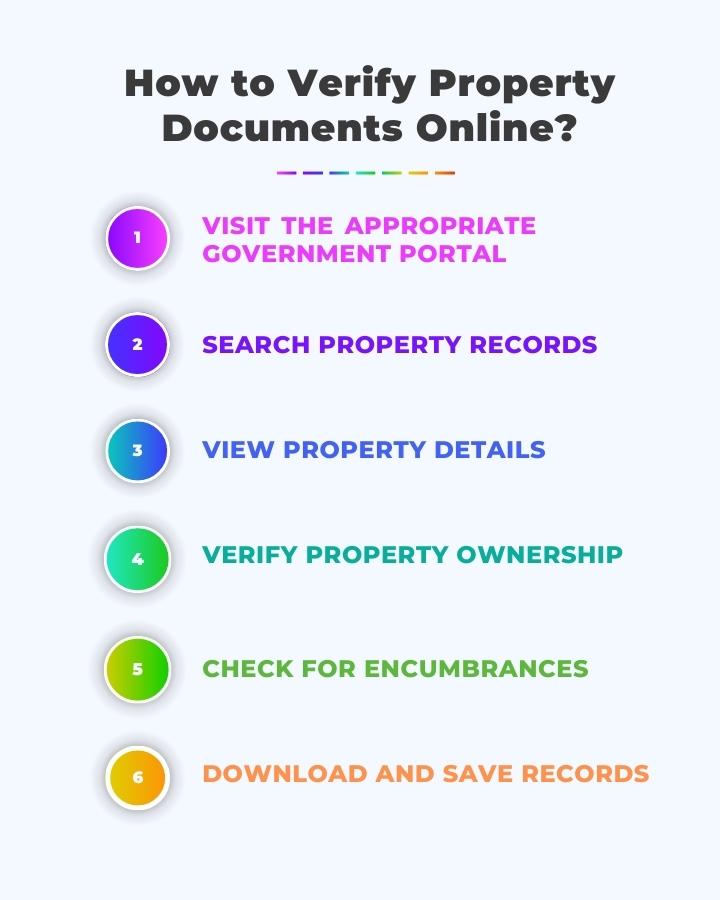 How to Verify Property Documents Online?

1 VISIT THE APPROPRIATE GOVERNMENT PORTAL

2 SEARCH PROPERTY RECORDS

3 VIEW PROPERTY DETAILS

4 VERIFY PROPERTY OWNERSHIP

5 CHECK FOR ENCUMBRANCES

6 DOWNLOAD AND SAVE RECORDS