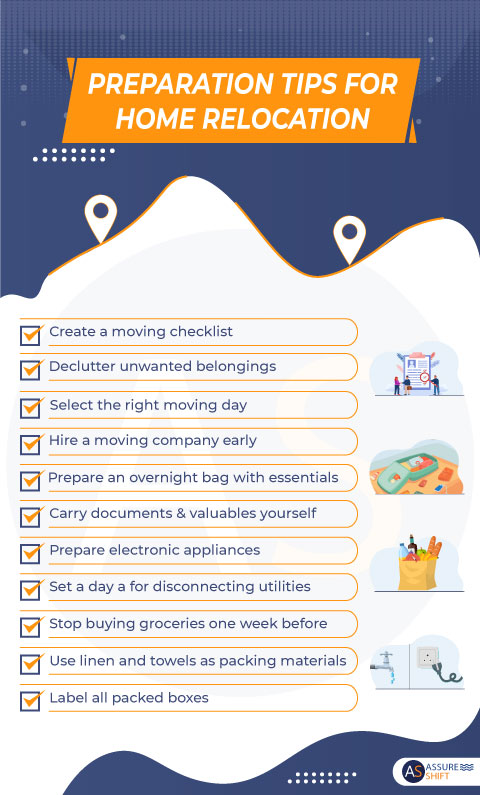 PREPARATION TIPS FOR HOME RELOCATION

Create a moving checklist

Declutter unwanted belongings

Select the right moving day

Hire a moving company early

Prepare an overnight bag with essentials

Carry documents & valuables yourself

Prepare electronic appliances

Set a day a for disconnecting utilities

Stop buying groceries one week before

Use linen and towels as packing materials

Label all packed boxes

AS ASSURE SHIFT