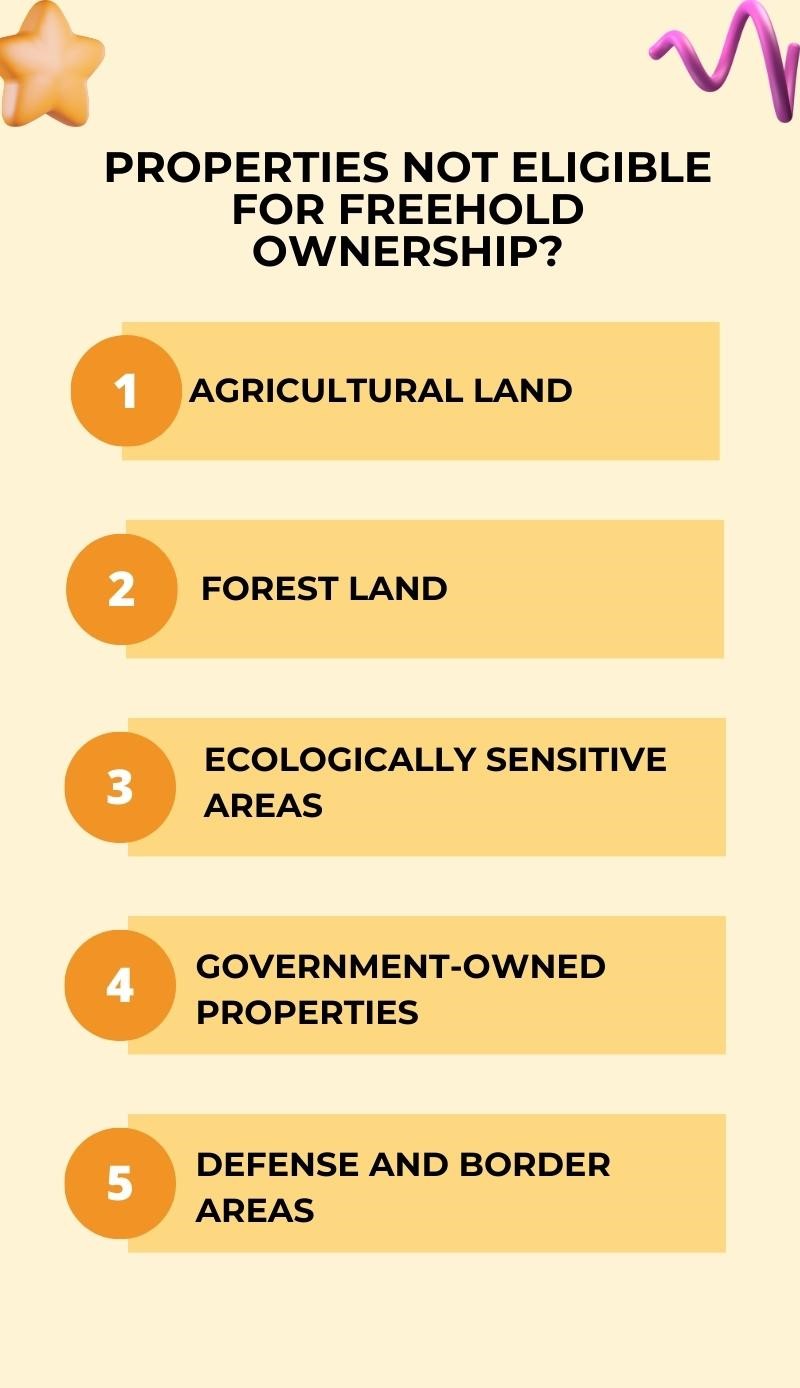 PROPERTIES NOT ELIGIBLE FOR FREEHOLD OWNERSHIP?

1 AGRICULTURAL LAND

2 FOREST LAND

3 ECOLOGICALLY SENSITIVE AREAS

4 GOVERNMENT-OWNED PROPERTIES

5 DEFENSE AND BORDER AREAS