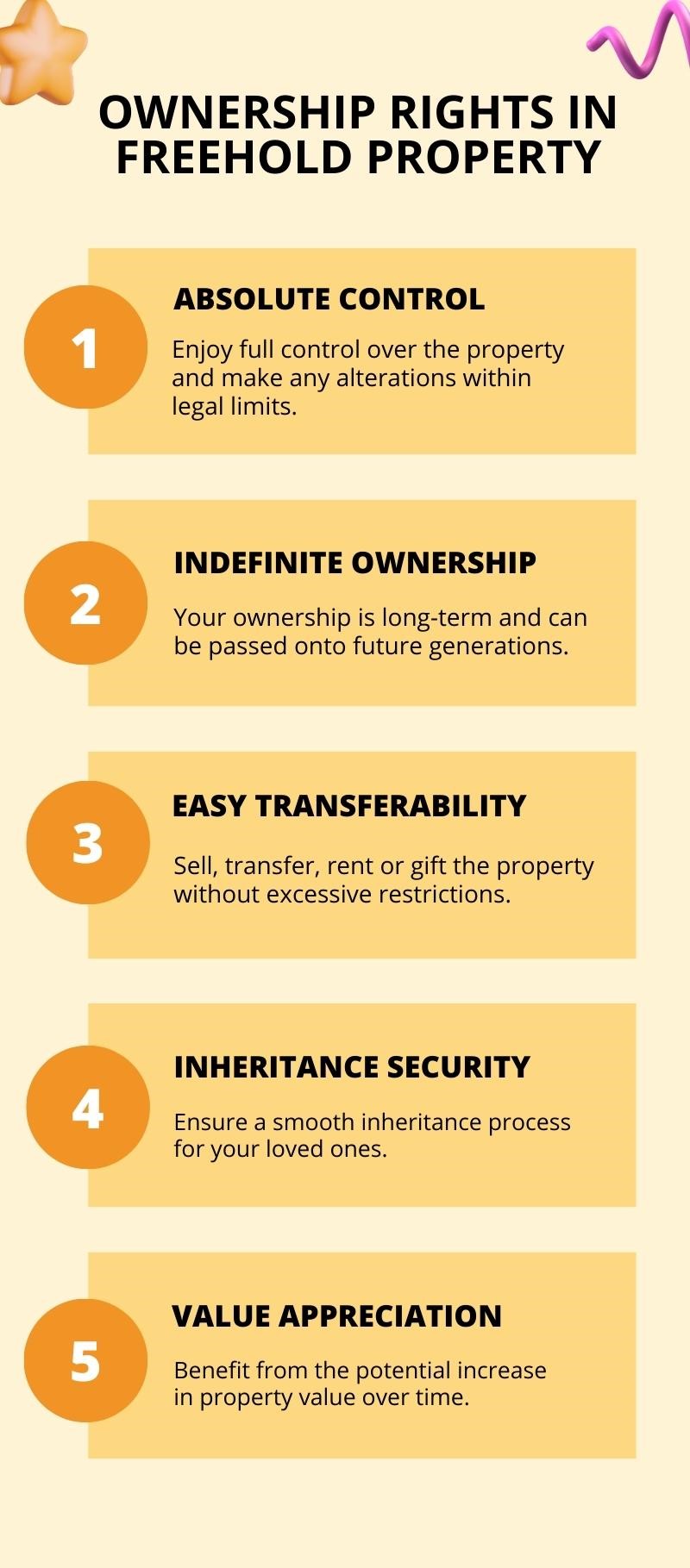 OWNERSHIP RIGHTS IN FREEHOLD PROPERTY

1

ABSOLUTE CONTROL

Enjoy full control over the property and make any alterations within legal limits.

2

INDEFINITE OWNERSHIP

Your ownership is long-term and can be passed onto future generations.

3

EASY TRANSFERABILITY

Sell, transfer, rent or gift the property without excessive restrictions.

4

INHERITANCE SECURITY

Ensure a smooth inheritance process for your loved ones.

5

VALUE APPRECIATION

Benefit from the potential increase in property value over time.