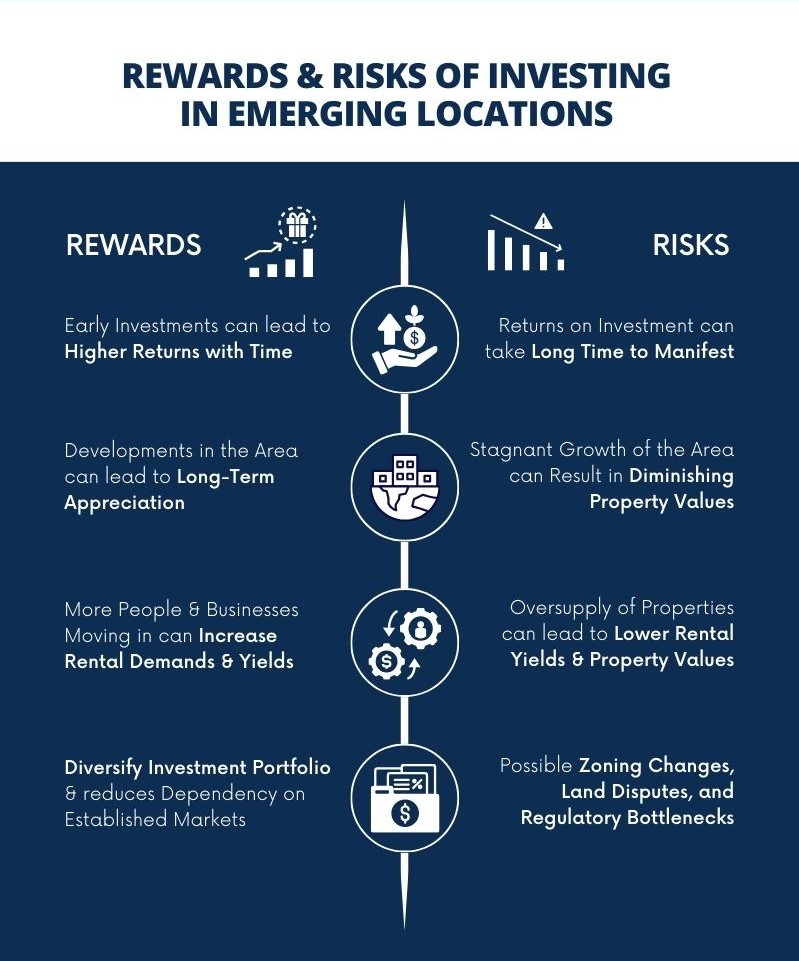 REWARDS & RISKS OF INVESTING IN EMERGING LOCATIONS

REWARDS

Early Investments can lead to Higher Returns with Time

Developments in the Area can lead to Long-Term Appreciation

More People & Businesses Moving in can Increase Rental Demands & Yields

Diversify Investment Portfolio & reduces Dependency on Established Markets

RISKS

Returns on Investment can take Long Time to Manifest

Stagnant Growth of the Area can Result in Diminishing Property Values

Oversupply of Properties can lead to Lower Rental Yields & Property Values

Possible Zoning Changes, Land Disputes, and Regulatory Bottlenecks