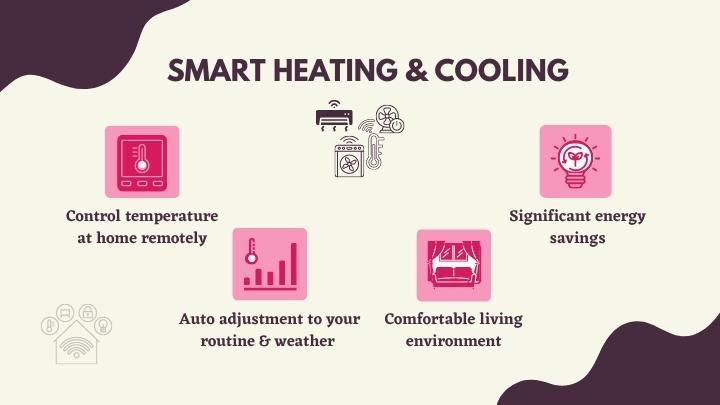 SMART HEATING & COOLING

Control temperature at home remotely

Auto adjustment to your routine & weather

Comfortable living environment

Significant energy savings