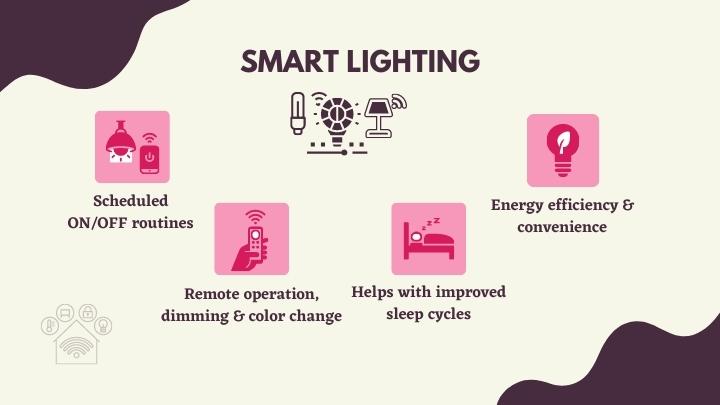 SMART LIGHTING

Scheduled ON/OFF routines

Remote operation, dimming & color change

Helps with improved sleep cycles

Energy efficiency & convenience