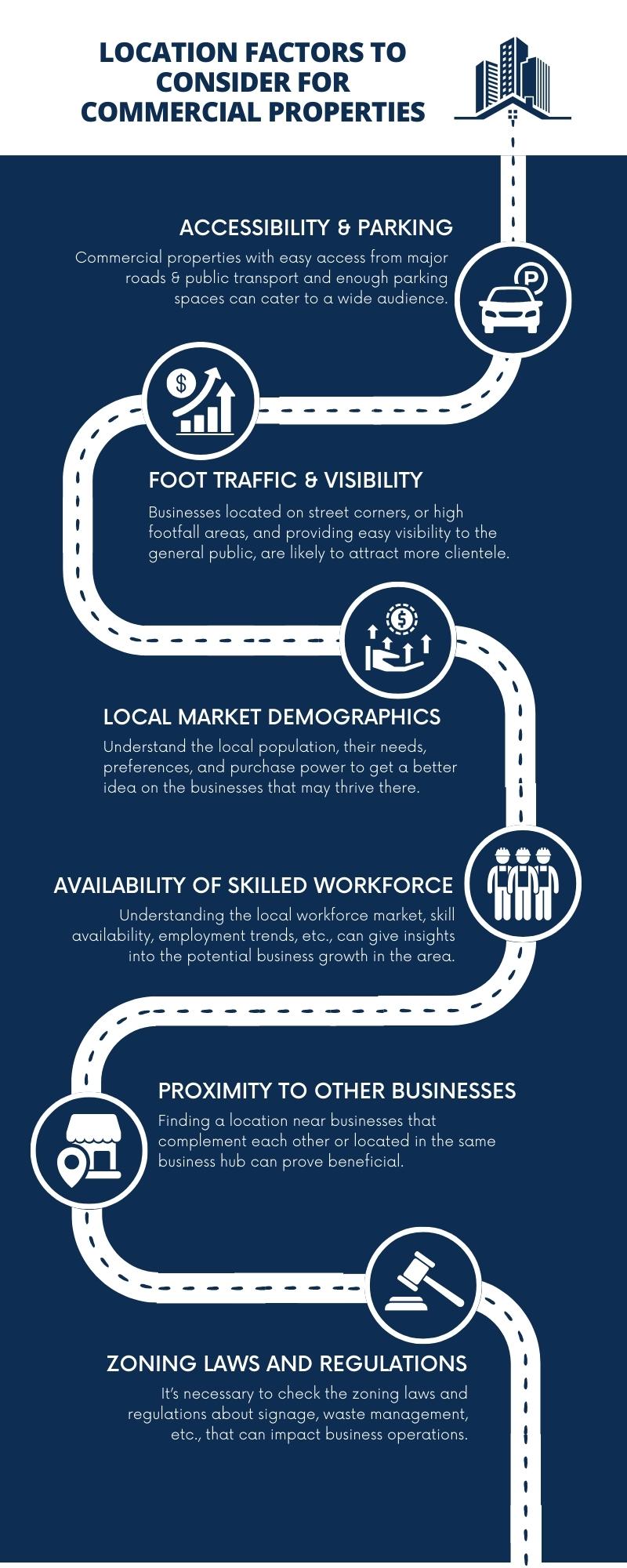 LOCATION FACTORS TO CONSIDER FOR COMMERCIAL PROPERTIES

ACCESSIBILITY & PARKING

Commercial properties with easy access from major roads & public transport and enough parking spaces can cater to a wide audience.

P

$

FOOT TRAFFIC & VISIBILITY

Businesses located on street corners, or high footfall areas, and providing easy visibility to the general public, are likely to attract more clientele.

$

LOCAL MARKET DEMOGRAPHICS

Understand the local population, their needs, preferences, and purchase power to get a better idea on the businesses that may thrive there.

AVAILABILITY OF SKILLED WORKFORCE

Understanding the local workforce market, skill availability, employment trends, etc., can give insights into the potential business growth in the area.

PROXIMITY TO OTHER BUSINESSES

Finding a location near businesses that complement each other or located in the same business hub can prove beneficial.

ZONING LAWS AND REGULATIONS

It's necessary to check the zoning laws and regulations about signage, waste management, etc., that can impact business operations.