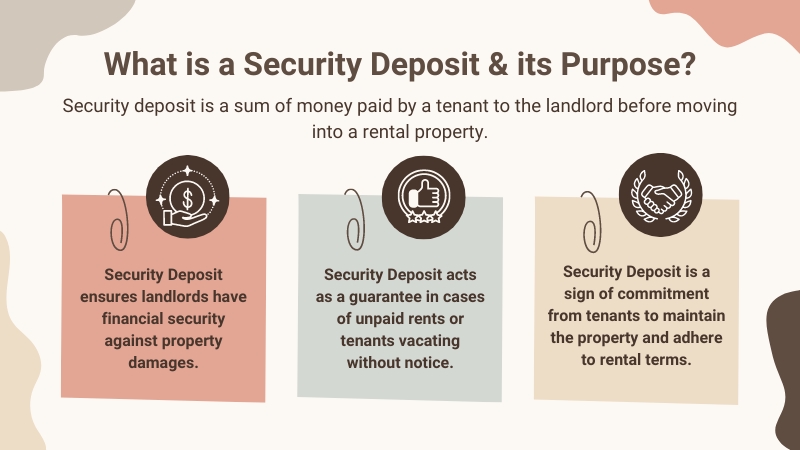 What is a Security Deposit & its Purpose?

Security deposit is a sum of money paid by a tenant to the landlord before moving into a rental property.

Security Deposit ensures landlords have financial security against property damages.

Security Deposit acts as a guarantee in cases of unpaid rents or tenants vacating without notice.

Security Deposit is a sign of commitment from tenants to maintain the property and adhere to rental terms.