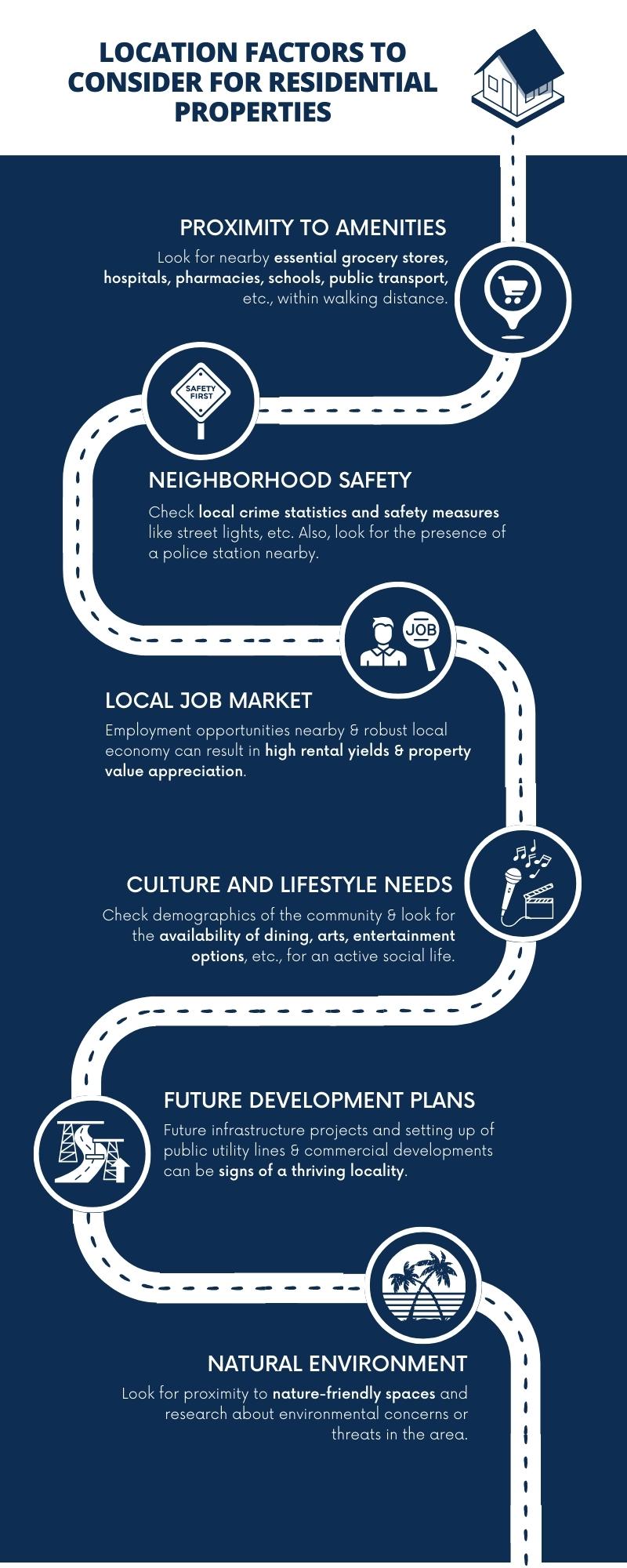 LOCATION FACTORS TO CONSIDER FOR RESIDENTIAL PROPERTIES

PROXIMITY TO AMENITIES

Look for nearby essential grocery stores, hospitals, pharmacies, schools, public transport, etc., within walking distance.

SAFETY FIRST

NEIGHBORHOOD SAFETY

Check local crime statistics and safety measures like street lights, etc. Also, look for the presence of a police station nearby.

JOB

LOCAL JOB MARKET

Employment opportunities nearby & robust local economy can result in high rental yields & property value appreciation.

CULTURE AND LIFESTYLE NEEDS

Check demographics of the community & look for the availability of dining, arts, entertainment options, etc., for an active social life.

FUTURE DEVELOPMENT PLANS

Future infrastructure projects and setting up of public utility lines & commercial developments can be signs of a thriving locality.

NATURAL ENVIRONMENT

Look for proximity to nature-friendly spaces and research about environmental concerns or threats in the area.