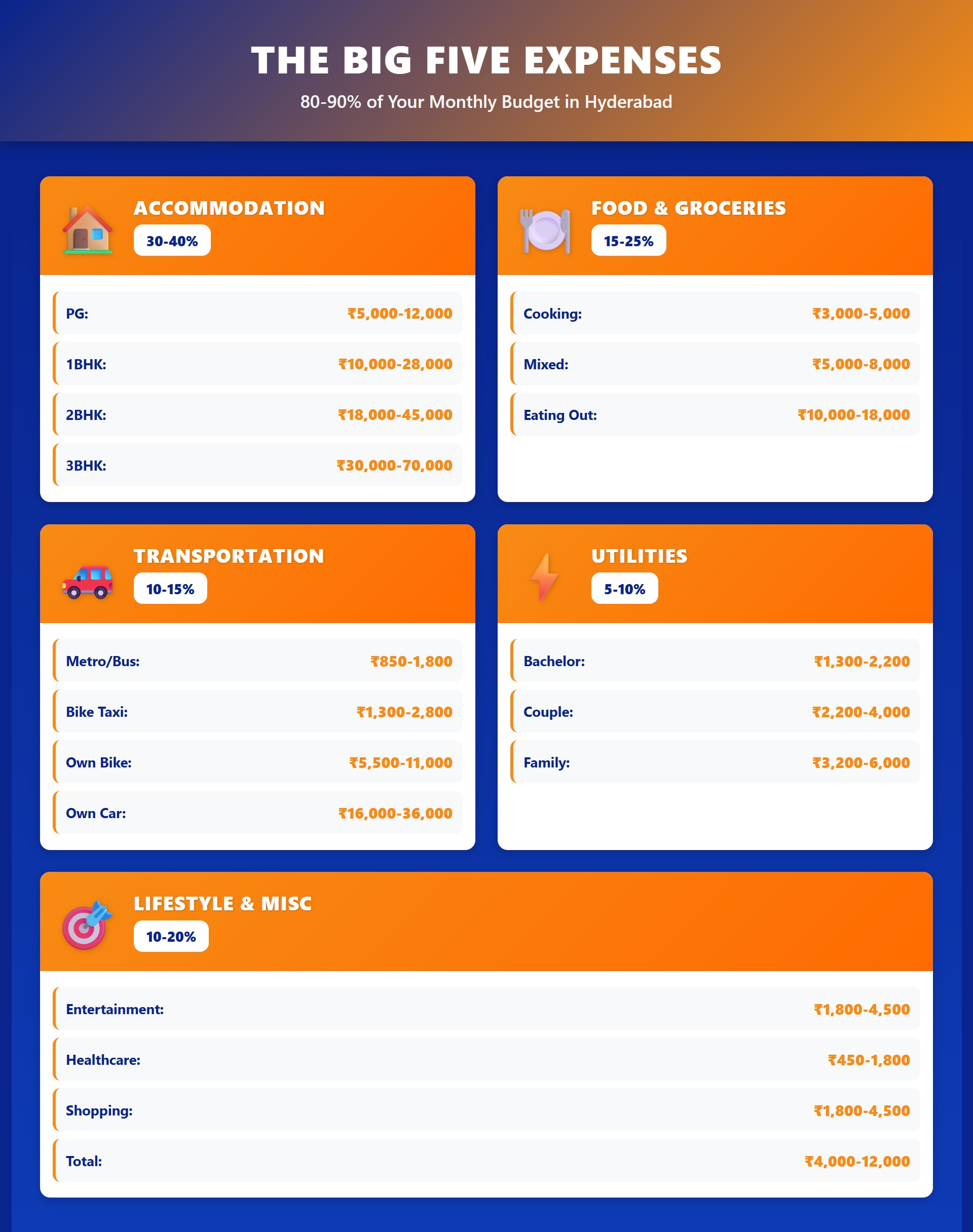 THE BIG FIVE EXPENSES

80-90% of Your Monthly Budget in Hyderabad

ACCOMMODATION

30-40%

PG: ₹5,000-12,000

1BHK: ₹10,000-28,000

2BHK: ₹18,000-45,000

3BHK: ₹30,000-70,000

FOOD & GROCERIES

15-25%

Cooking: ₹3,000-5,000

Mixed: ₹5,000-8,000

Eating Out: ₹10,000-18,000

TRANSPORTATION

10-15%

Metro/Bus: ₹850-1,800

Bike Taxi: ₹1,300-2,800

Own Bike: ₹5,500-11,000

Own Car: ₹16,000-36,000

UTILITIES

5-10%

Bachelor: ₹1,300-2,200

Couple: ₹2,200-4,000

Family: ₹3,200-6,000

LIFESTYLE & MISC

10-20%

Entertainment: ₹1,800-4,500

Healthcare: ₹450-1,800

Shopping: ₹1,800-4,500

Total: ₹4,000-12,000