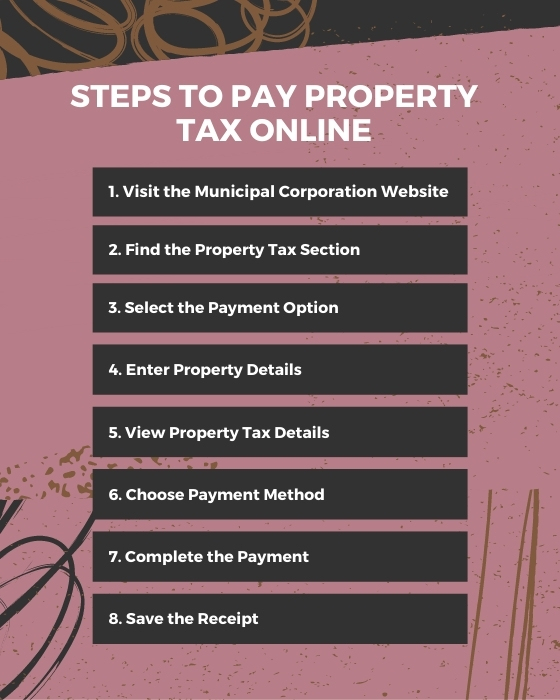 STEPS TO PAY PROPERTY TAX ONLINE

1. Visit the Municipal Corporation Website

2. Find the Property Tax Section

3. Select the Payment Option

4. Enter Property Details

5. View Property Tax Details

6. Choose Payment Method

7. Complete the Payment

8. Save the Receipt