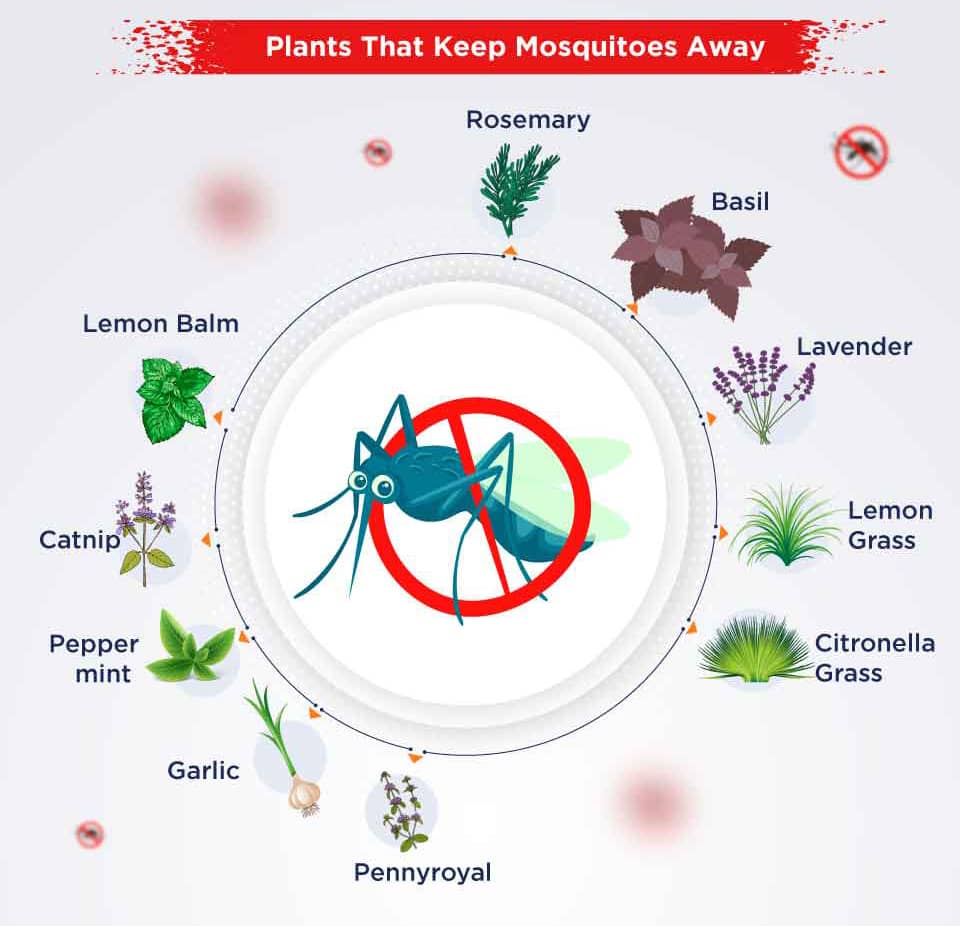 Plants That Keep Mosquitoes Away

Rosemary

Basil

Lavender

Lemon Grass

Citronella Grass

Pennyroyal

Garlic

Pepper mint

Catnip

Lemon Balm