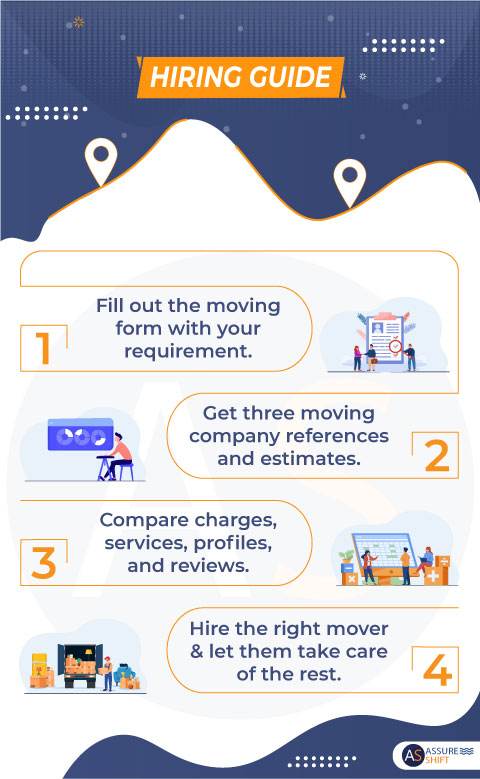 HIRING GUIDE

1
Fill out the moving form with your requirement.

Get three moving company references and estimates.
2

3
Compare charges, services, profiles, and reviews.

Hire the right mover & let them take care of the rest.
4

AS ASSURE SHIFT