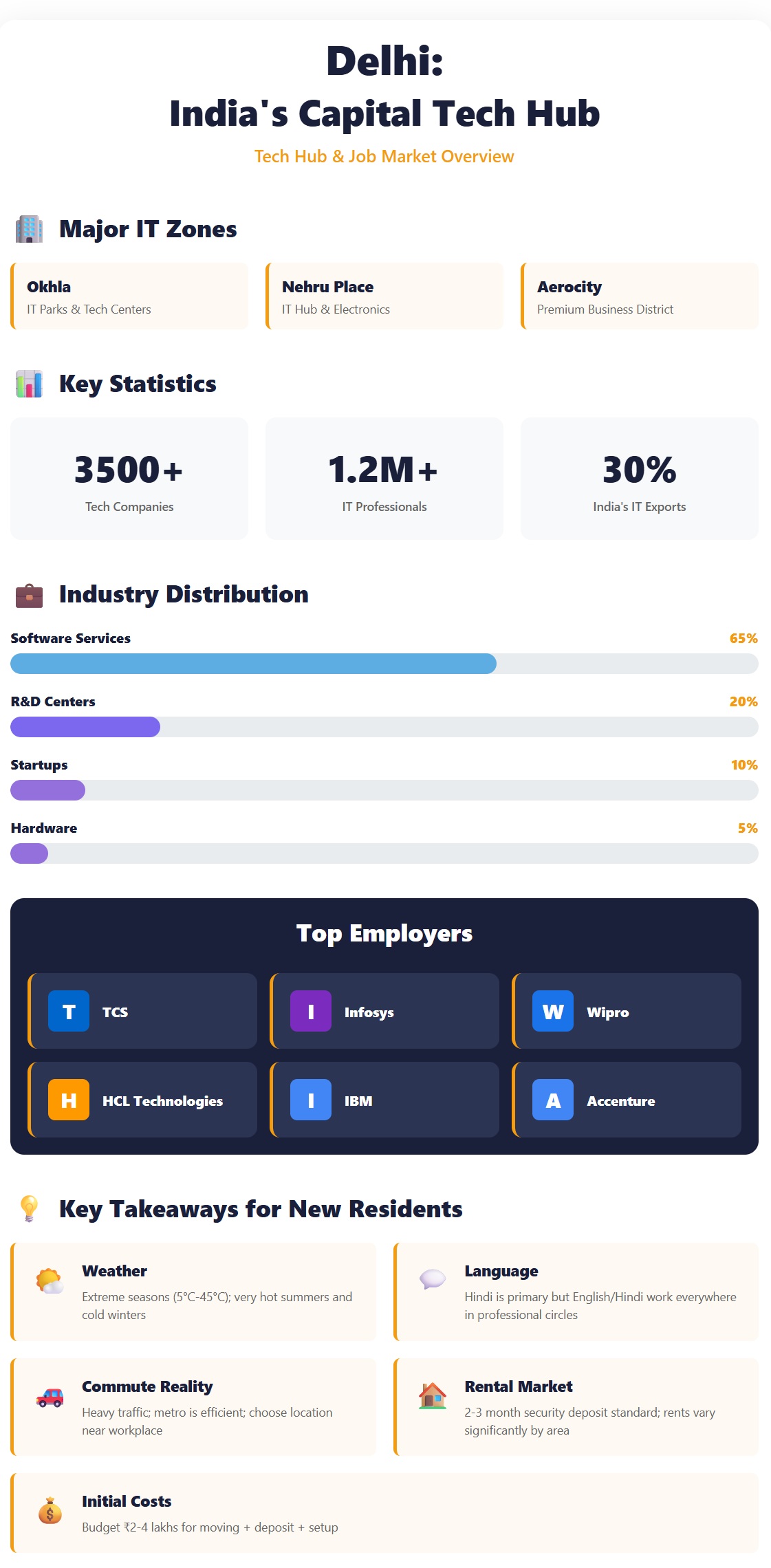 Delhi:
India's Capital Tech Hub

Tech Hub & Job Market Overview

Major IT Zones

Okhla
IT Parks & Tech Centers

Nehru Place
IT Hub & Electronics

Aerocity
Premium Business District

Key Statistics

3500+
Tech Companies

1.2M+
IT Professionals

30%
India's IT Exports

Industry Distribution

Software Services 65%

R&D Centers 20%

Startups 10%

Hardware 5%

Top Employers

T TCS

I Infosys

W Wipro

H HCL Technologies

I IBM

A Accenture

Key Takeaways for New Residents

Weather
Extreme seasons (5°C-45°C); very hot summers and cold winters

Language
Hindi is primary but English/Hindi work everywhere in professional circles

Commute Reality
Heavy traffic; metro is efficient; choose location near workplace

Rental Market
2-3 month security deposit standard; rents vary significantly by area

Initial Costs
Budget ₹2-4 lakhs for moving + deposit + setup