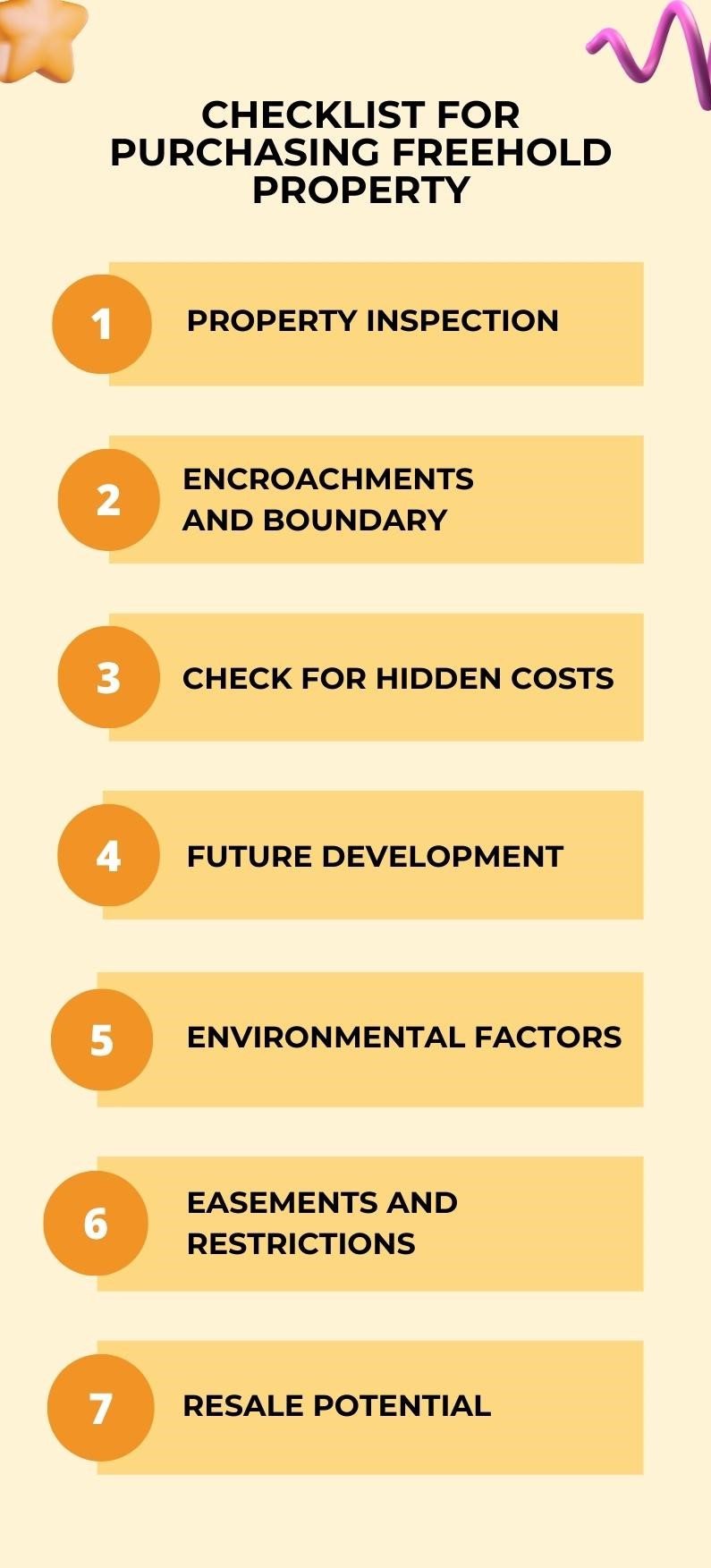 CHECKLIST FOR PURCHASING FREEHOLD PROPERTY

1 PROPERTY INSPECTION

2 ENCROACHMENTS AND BOUNDARY

3 CHECK FOR HIDDEN COSTS

4 FUTURE DEVELOPMENT

5 ENVIRONMENTAL FACTORS

6 EASEMENTS AND RESTRICTIONS

7 RESALE POTENTIAL