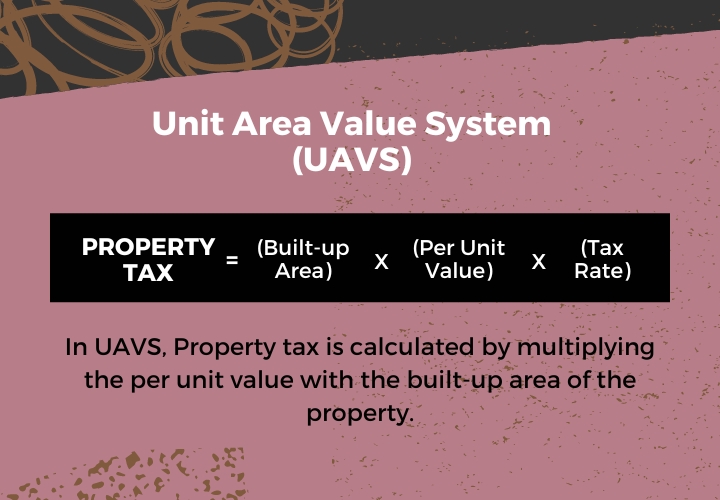 Unit Area Value System
(UAVS)

PROPERTY TAX = (Built-up Area) X (Per Unit Value) X (Tax Rate)

In UAVS, Property tax is calculated by multiplying the per unit value with the built-up area of the property.