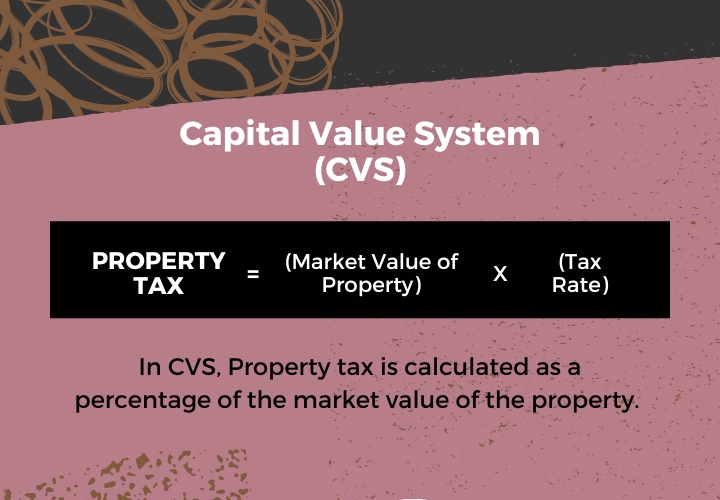 Capital Value System (CVS)

PROPERTY TAX = (Market Value of Property) X (Tax Rate)

In CVS, Property tax is calculated as a percentage of the market value of the property.