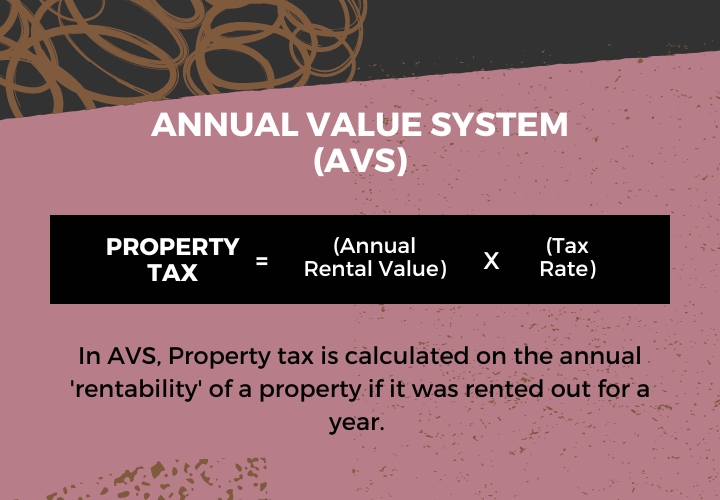 ANNUAL VALUE SYSTEM (AVS)

PROPERTY TAX = (Annual Rental Value) X (Tax Rate)

In AVS, Property tax is calculated on the annual 'rentability' of a property if it was rented out for a year.