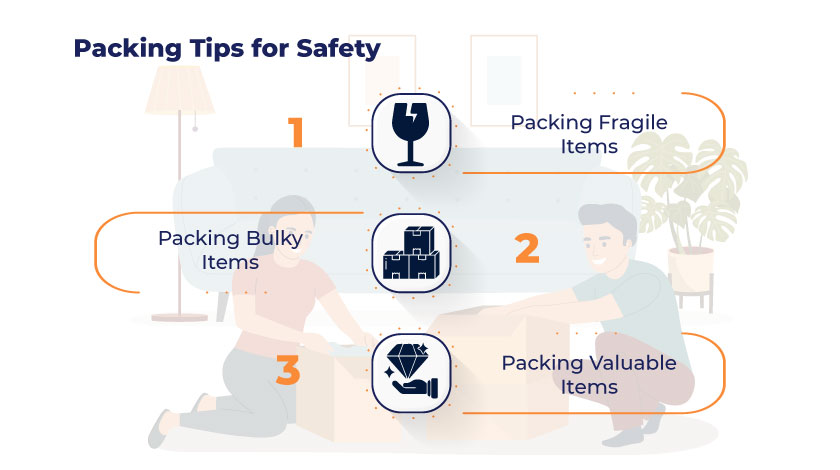 Packing Tips for Safety

1

Packing Fragile Items

Packing Bulky Items

2

3

Packing Valuable Items